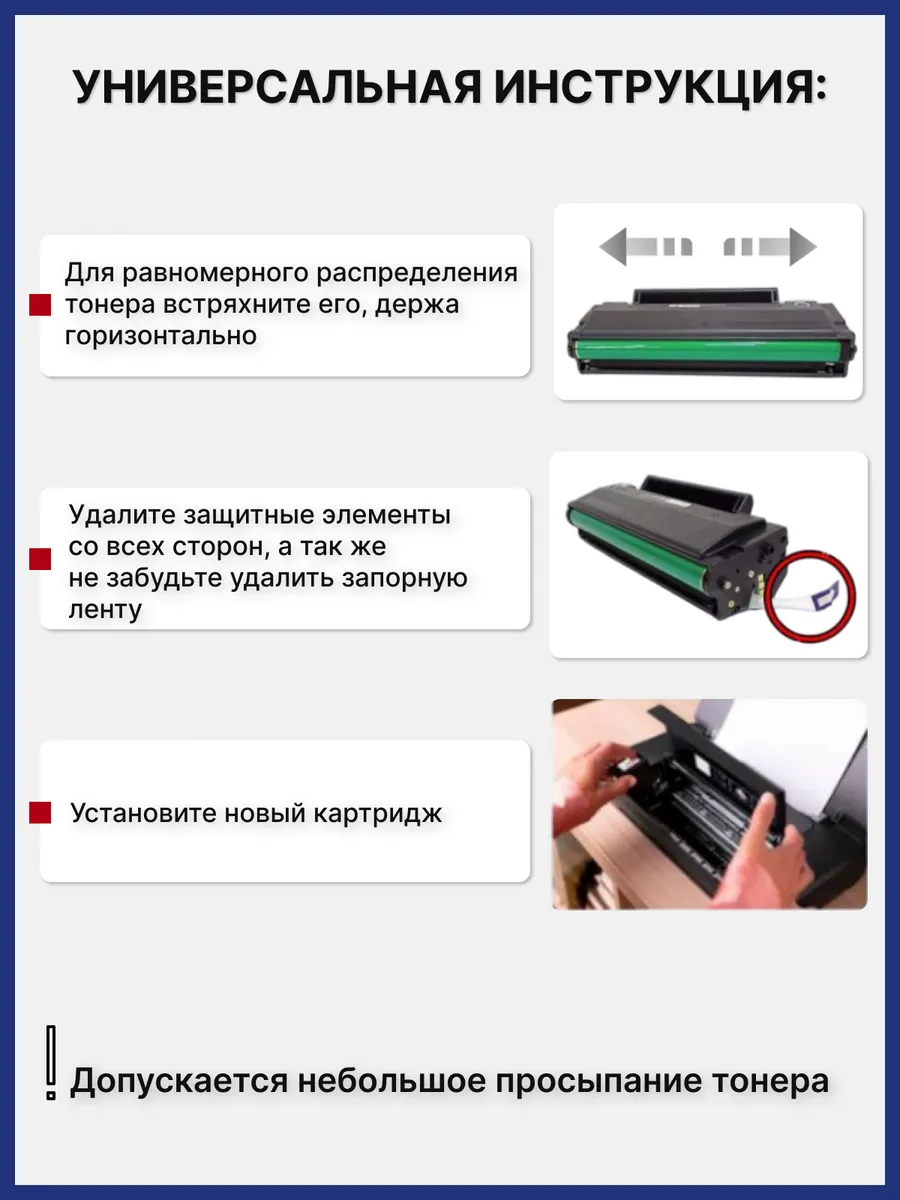 УНИВЕРСАЛЬНАЯ ИНСТРУКЦИЯ:

Для равномерного распределения тонера встряхните его, держа горизонтально

Удалите защитные элементы со всех сторон, а так же не забудьте удалить запорную ленту

Установите новый картридж

! Допускается небольшое просыпание тонера